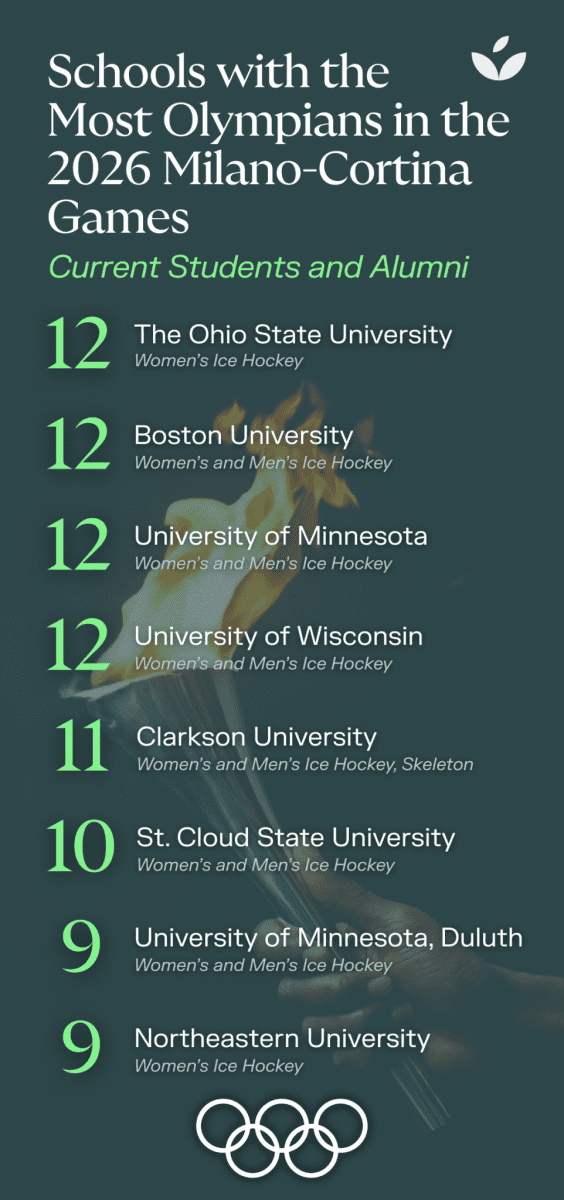 Schools with the Most Olympians in the 2026 Milano-Cortina Games

Current Students and Alumni

12 The Ohio State University
Women's Ice Hockey

12 Boston University
Women's and Men's Ice Hockey

12 University of Minnesota
Women's and Men's Ice Hockey

12 University of Wisconsin
Women's and Men's Ice Hockey

11 Clarkson University
Women's and Men's Ice Hockey, Skeleton

10 St. Cloud State University
Women's and Men's Ice Hockey

9 University of Minnesota, Duluth
Women's and Men's Ice Hockey

9 Northeastern University
Women's Ice Hockey