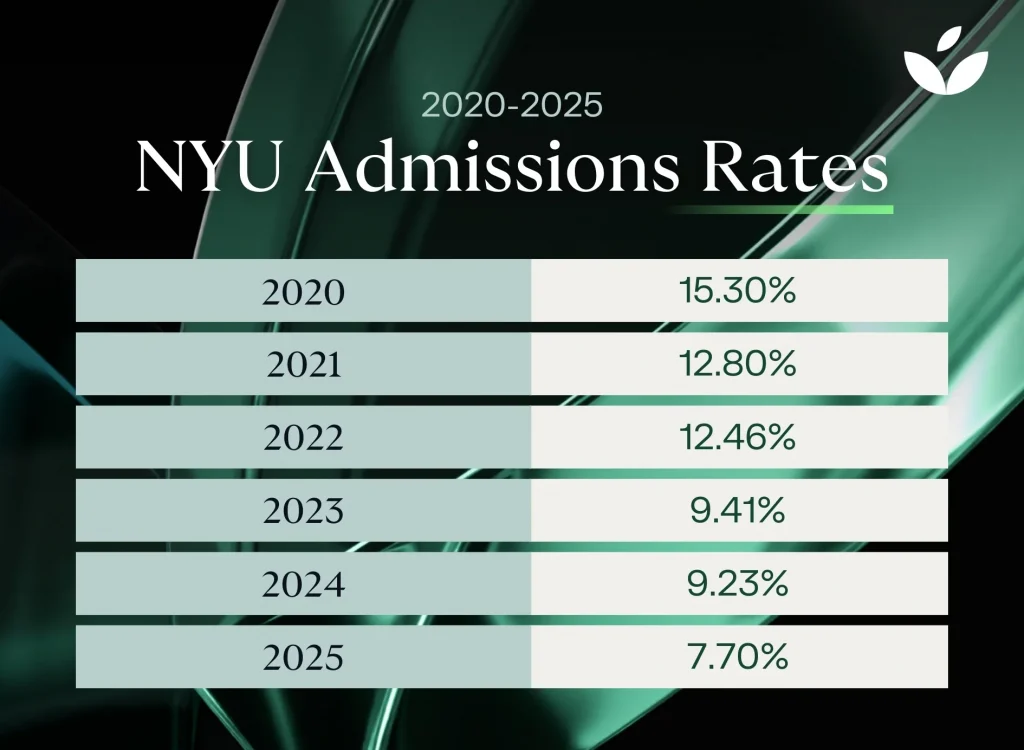 2020-2025
NYU Admissions Rates

| 2020 | 15.30% |
|---|---|
| 2021 | 12.80% |
| 2022 | 12.46% |
| 2023 | 9.41% |
| 2024 | 9.23% |
| 2025 | 7.70% |